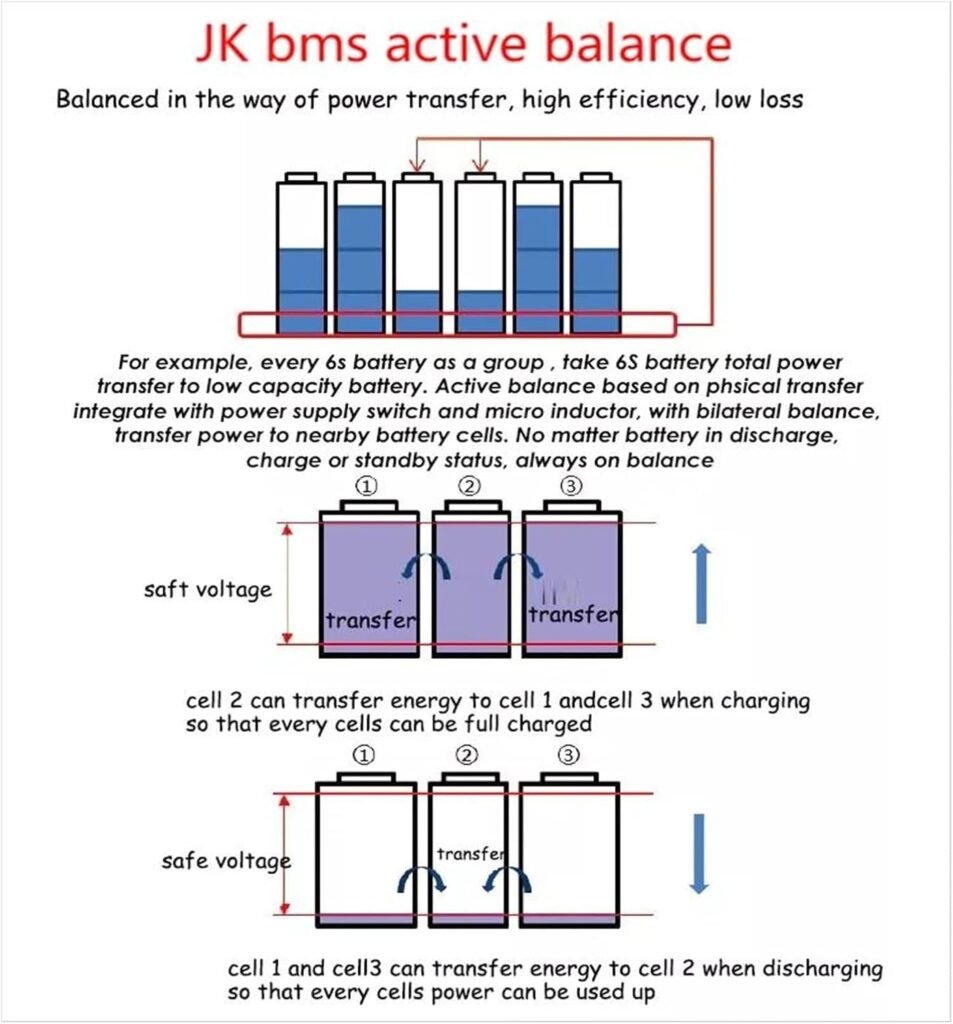 JK bms active balance

Balanced in the way of power transfer, high efficiency, low loss

For example, every 6s battery as a group , take 6S battery total power transfer to low capacity battery. Active balance based on phsical transfer integrate with power supply switch and micro inductor, with bilateral balance, transfer power to nearby battery cells. No matter battery in discharge, charge or standby status, always on balance

①
②
③

saft voltage

transfer

transfer

cell 2 can transfer energy to cell 1 andcell 3 when charging so that every cells can be full charged

①
②
③

safe voltage

transfer

cell 1 and cell3 can transfer energy to cell 2 when discharging so that every cells power can be used up