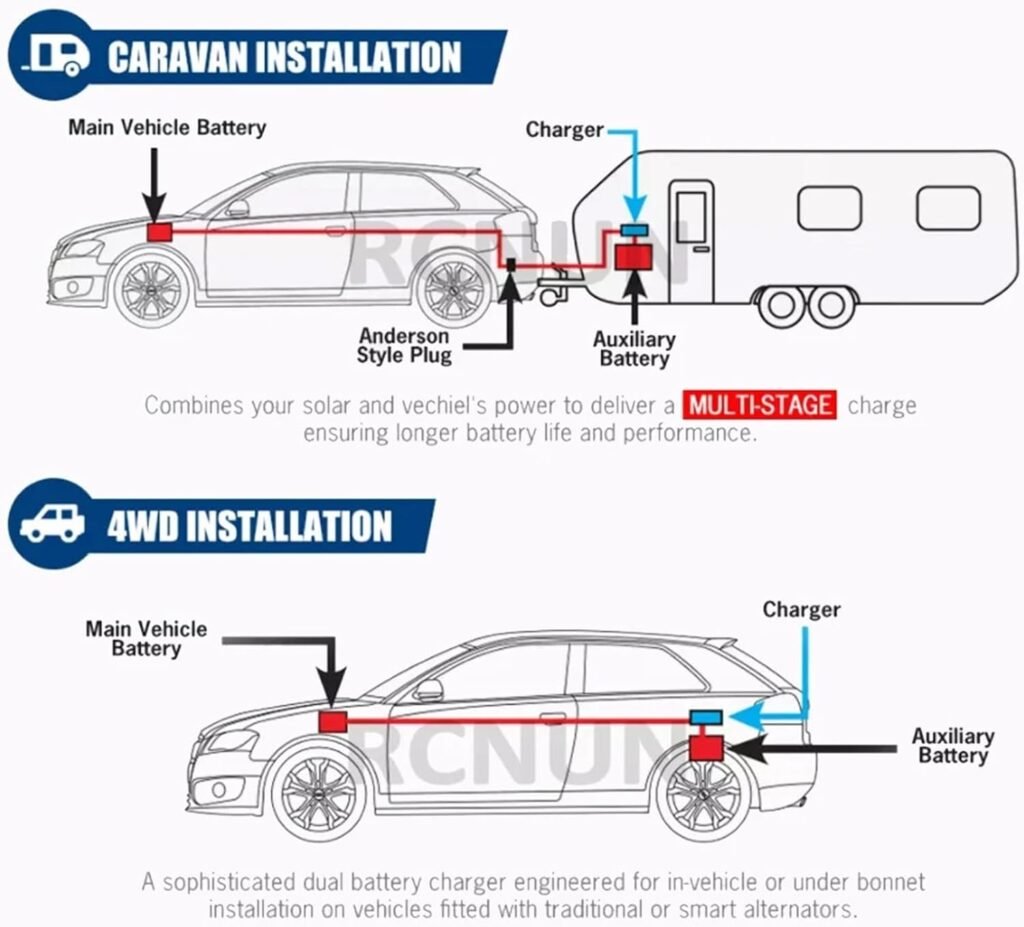 CARAVAN INSTALLATION

Main Vehicle Battery

Charger

RCNUN

Anderson Style Plug

Auxiliary Battery

Combines your solar and vechiel's power to deliver a MULTI-STAGE charge ensuring longer battery life and performance.

4WD INSTALLATION

Main Vehicle Battery

Charger

RCNUN

Auxiliary Battery

A sophisticated dual battery charger engineered for in-vehicle or under bonnet installation on vehicles fitted with traditional or smart alternators.